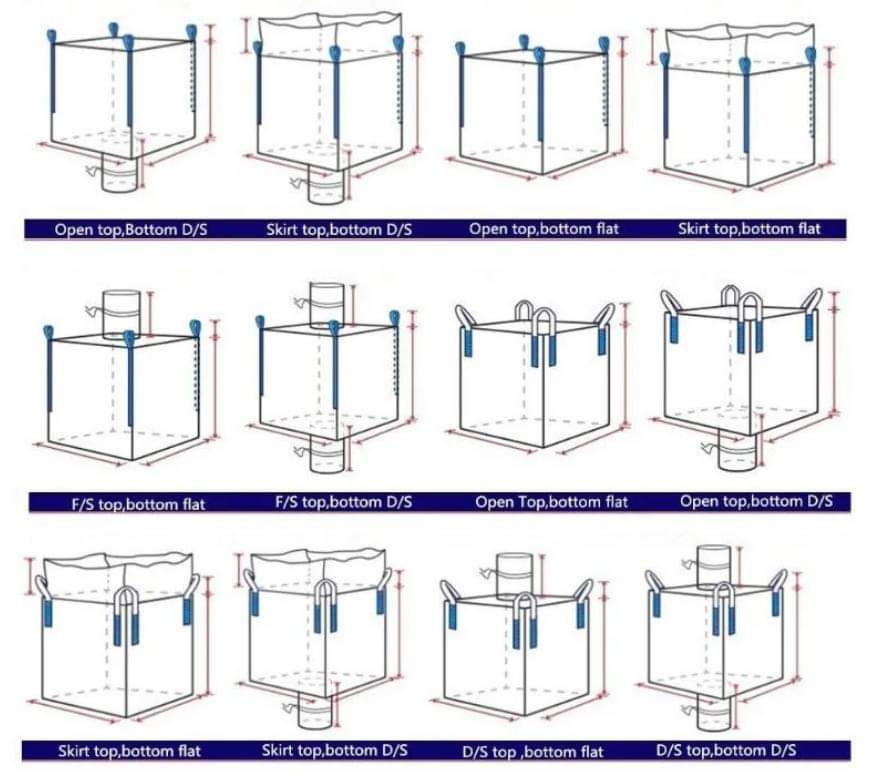 Open top,Bottom D/S
Skirt top,bottom D/S
Open top,bottom flat
Skirt top,bottom flat

F/S top,bottom flat
F/S top,bottom D/S
Open Top,bottom flat
Open top,bottom D/S

Skirt top,bottom flat
Skirt top,bottom D/S
D/S top ,bottom flat
D/S top,bottom D/S